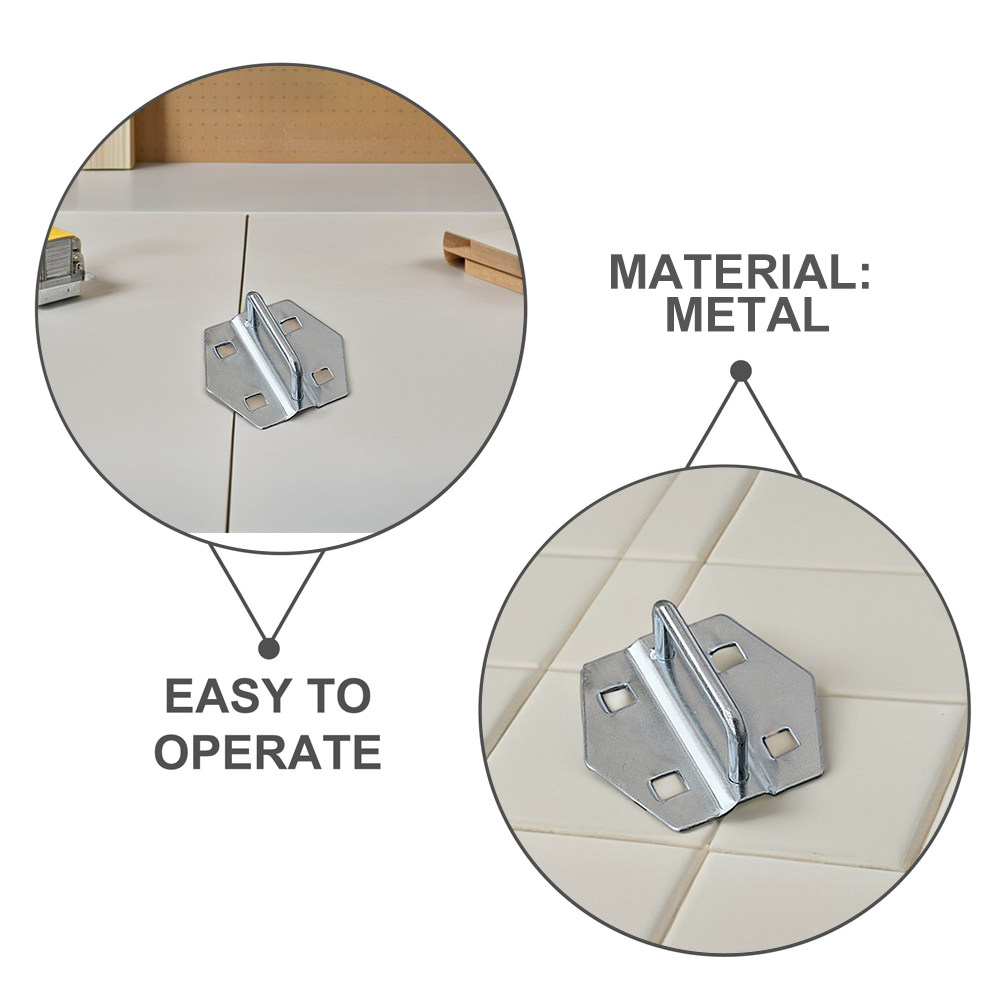 MATERIAL:
METAL

EASY TO
OPERATE